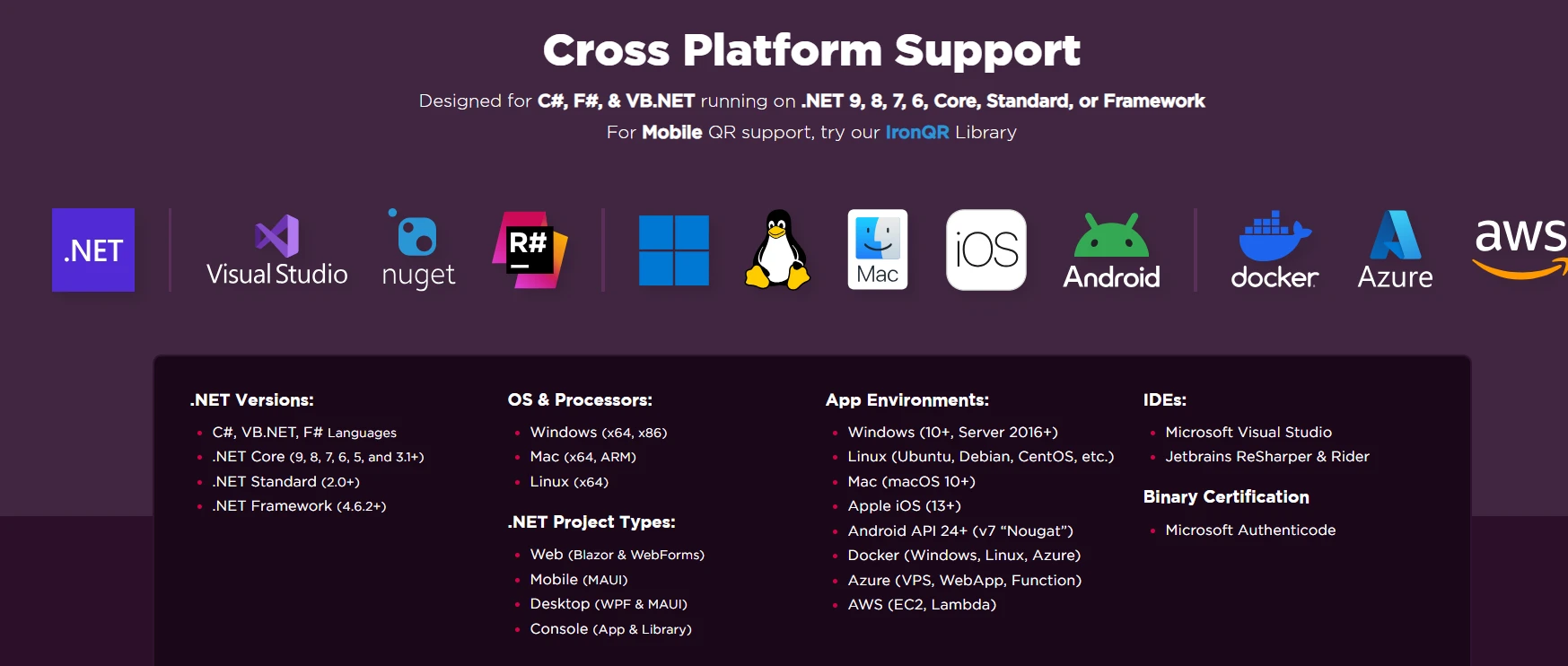 Cross Platform Support

Designed for C#, F#, & VB.NET running on .NET 9, 8, 7, 6, Core, Standard, or Framework

For Mobile QR support, try our IronQR Library

.NET

Visual Studio

nuget

R#

Mac

iOS

Android

docker

Azure

aws

.NET Versions:

• C#, VB.NET, F# Languages
• .NET Core (9, 8, 7, 6, 5, and 3.1+)
• .NET Standard (2.0+)
• .NET Framework (4.6.2+)

OS & Processors:

• Windows (x64, x86)
• Mac (x64, ARM)
• Linux (x64)

.NET Project Types:

• Web (Blazor & WebForms)
• Mobile (MAUI)
• Desktop (WPF & MAUI)
• Console (App & Library)

App Environments:

• Windows (10+, Server 2016+)
• Linux (Ubuntu, Debian, CentOS, etc.)
• Mac (macOS 10+)
• Apple iOS (13+)
• Android API 24+ (v7 "Nougat")
• Docker (Windows, Linux, Azure)
• Azure (VPS, WebApp, Function)
• AWS (EC2, Lambda)

IDEs:

• Microsoft Visual Studio
• Jetbrains ReSharper & Rider

Binary Certification

• Microsoft Authenticode